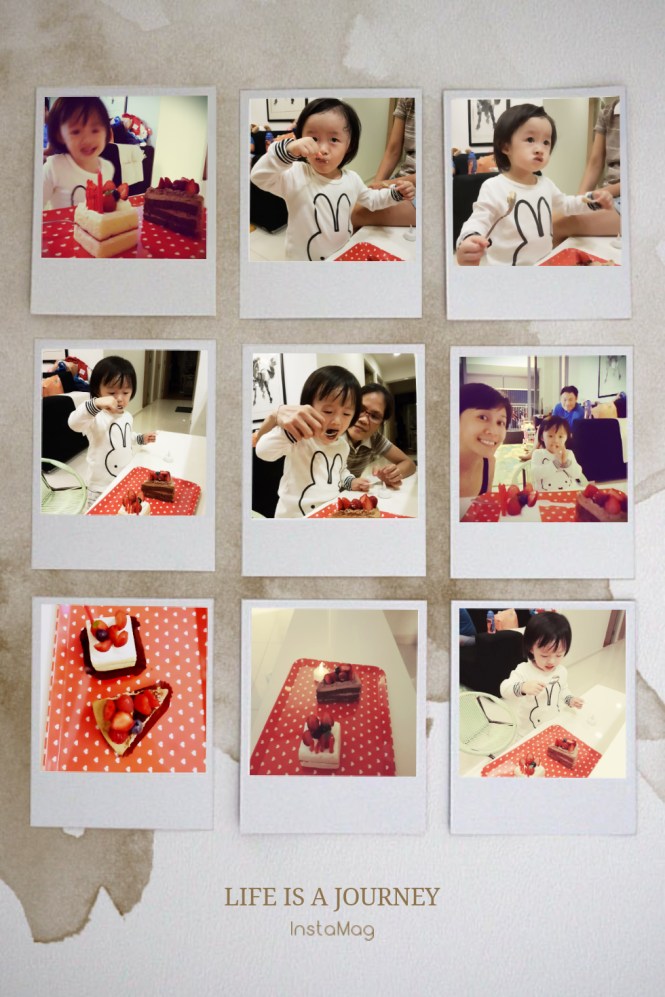 LIFE IS A JOURNEY
InstaMag